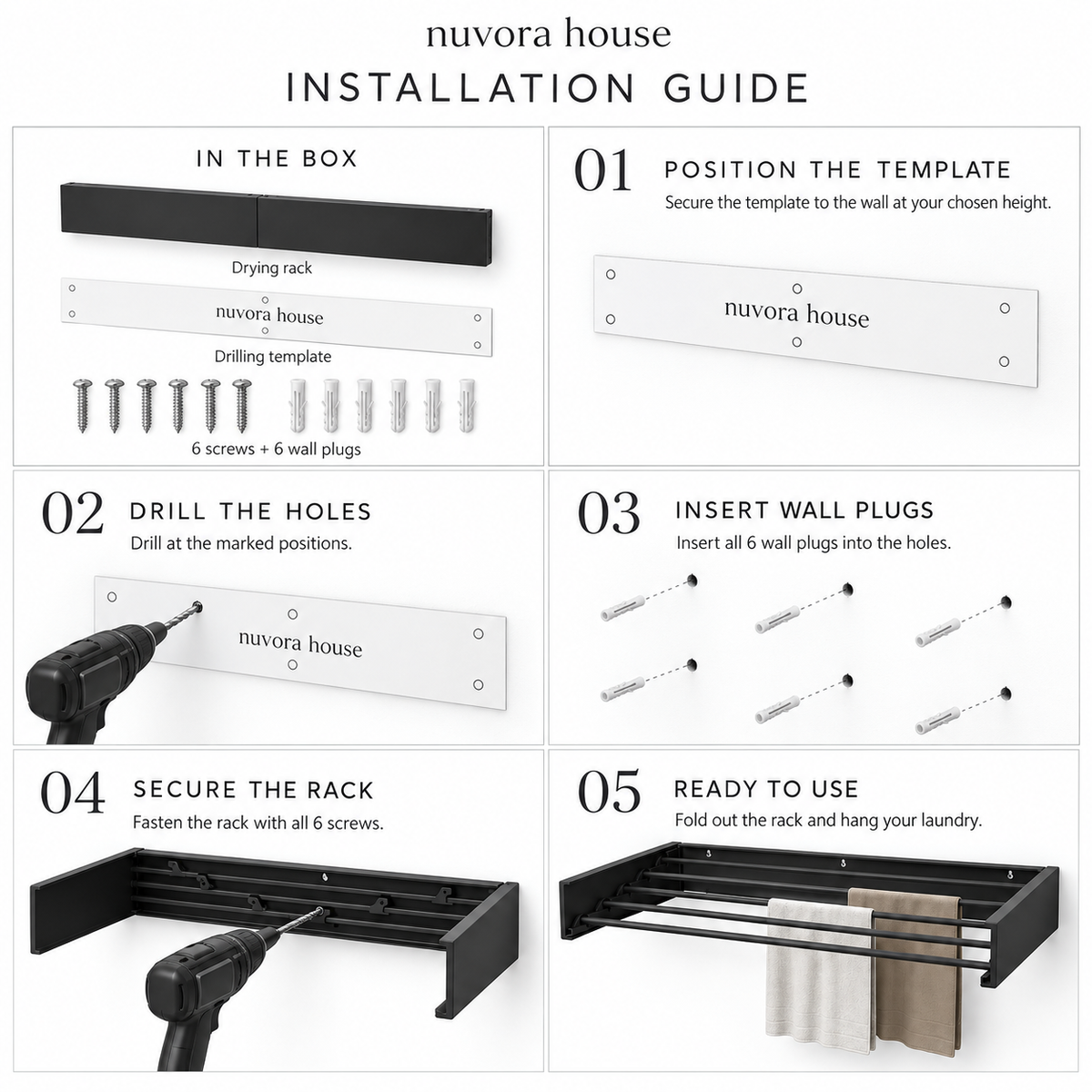 nuvora house

INSTALLATION GUIDE

IN THE BOX

Drying rack

nuvora house

Drilling template

6 screws + 6 wall plugs

01 POSITION THE TEMPLATE

Secure the template to the wall at your chosen height.

nuvora house

02 DRILL THE HOLES

Drill at the marked positions.

nuvora house

03 INSERT WALL PLUGS

Insert all 6 wall plugs into the holes.

04 SECURE THE RACK

Fasten the rack with all 6 screws.

05 READY TO USE

Fold out the rack and hang your laundry.